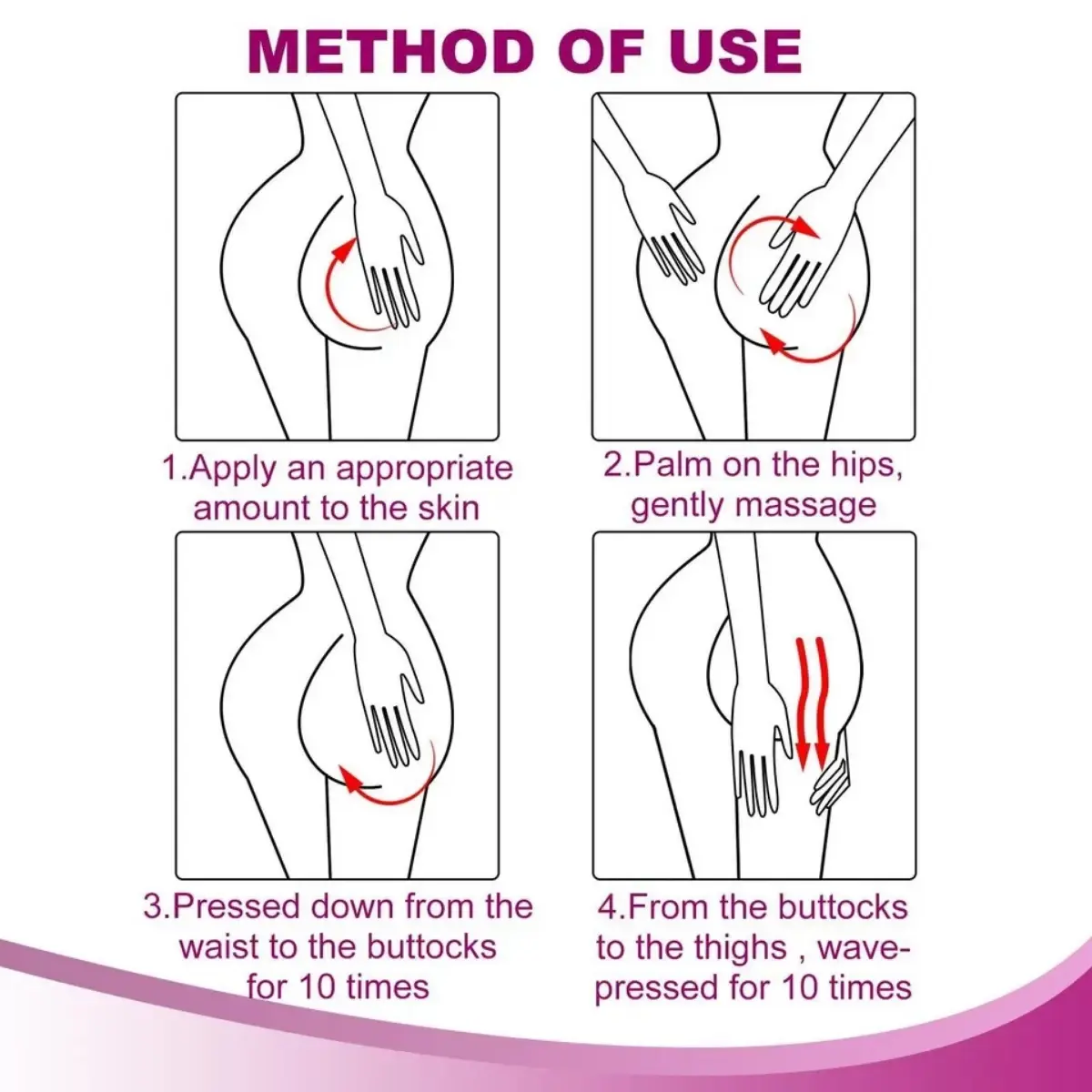 METHOD OF USE

1.Apply an appropriate amount to the skin

2.Palm on the hips, gently massage

3.Pressed down from the waist to the buttocks for 10 times

4.From the buttocks to the thighs , wave-pressed for 10 times